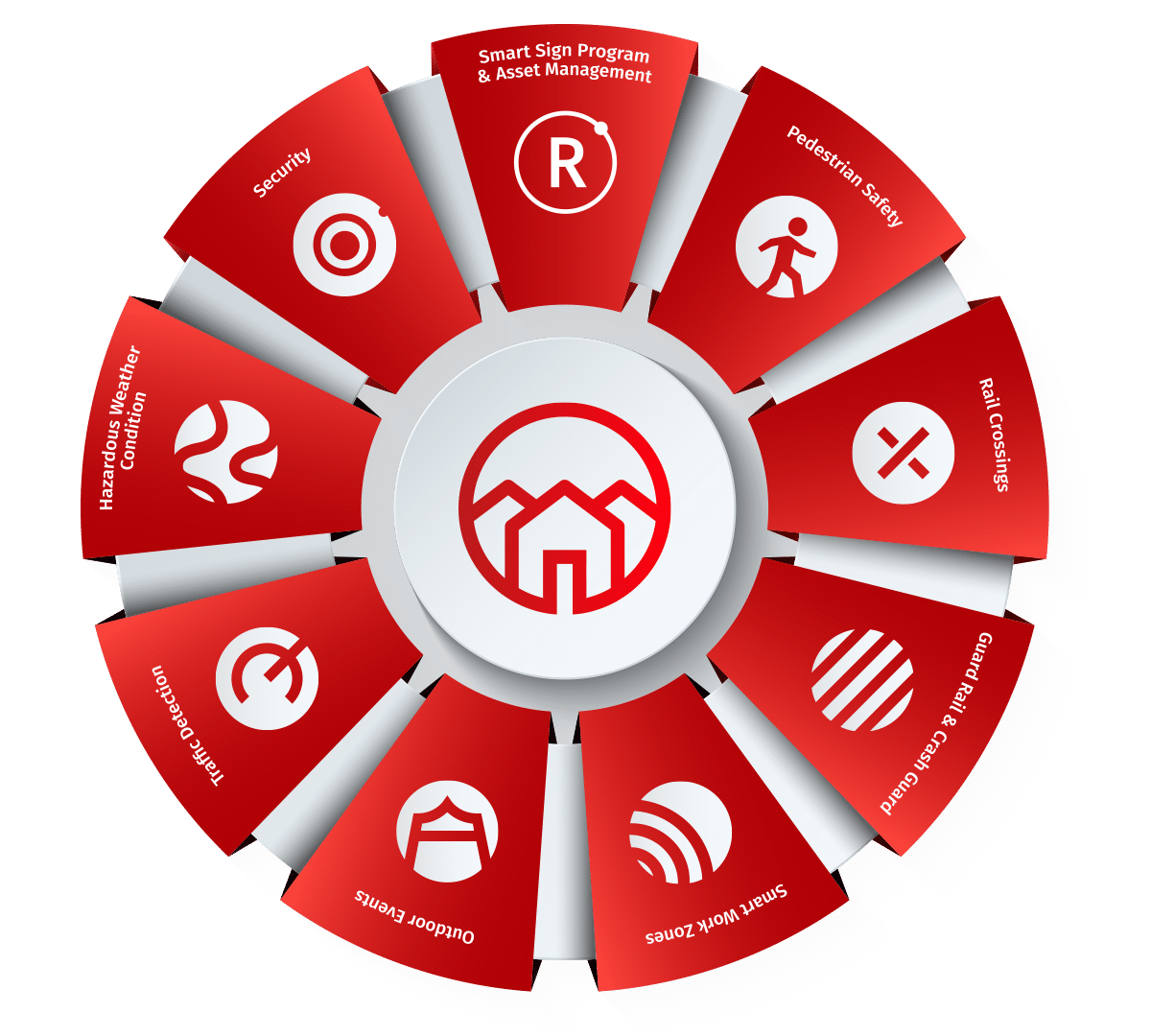 Smart Sign Program & Asset Management

R

Pedestrian Safety

Rail Crossings

Guard Rail & Crash Guard

Smart Work Zones

Outdoor Events

Traffic Detection

Hazardous Weather Condition

Security